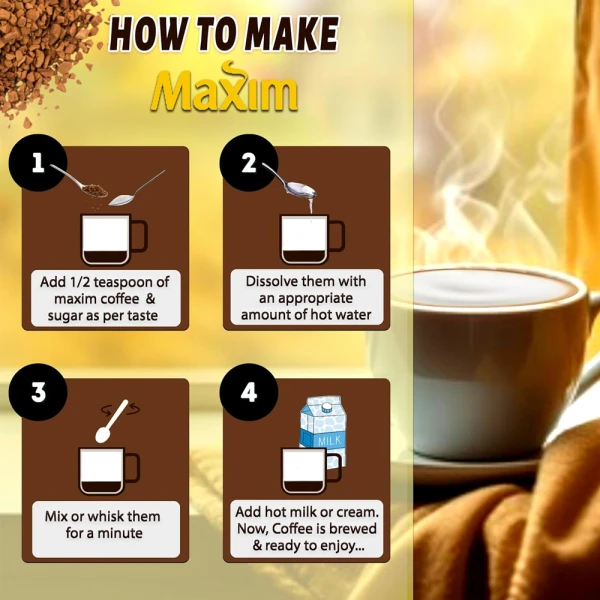 HOW TO MAKE
Maxim

1
Add 1/2 teaspoon of maxim coffee & sugar as per taste

2
Dissolve them with an appropriate amount of hot water

3
Mix or whisk them for a minute

4
MILK
Add hot milk or cream. Now, Coffee is brewed & ready to enjoy...