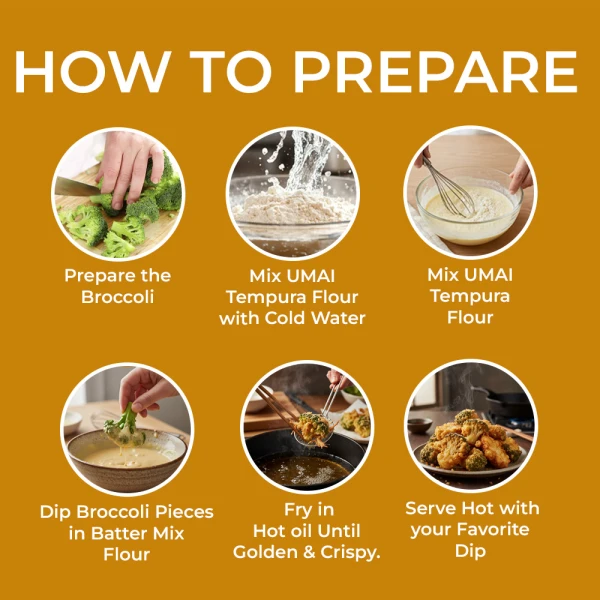 HOW TO PREPARE

Prepare the Broccoli

Mix UMAI Tempura Flour with Cold Water

Mix UMAI Tempura Flour

Dip Broccoli Pieces in Batter Mix Flour

Fry in Hot oil Until Golden & Crispy.

Serve Hot with your Favorite Dip